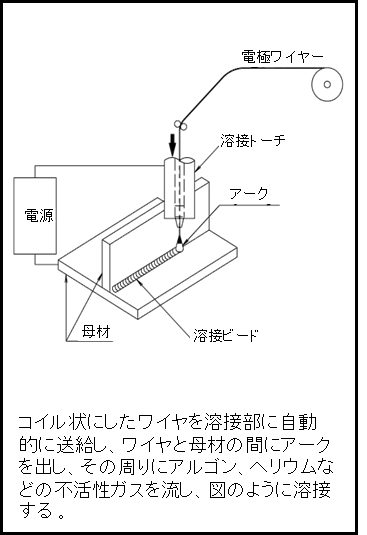 電極ワイヤー

溶接トーチ

アーク

電源

母材

溶接ビード

コイル状にしたワイヤを溶接部に自動的に送給し、ワイヤと母材の間にアークを出し、その周りにアルゴン、ヘリウムなどの不活性ガスを流し、図のように溶接する。